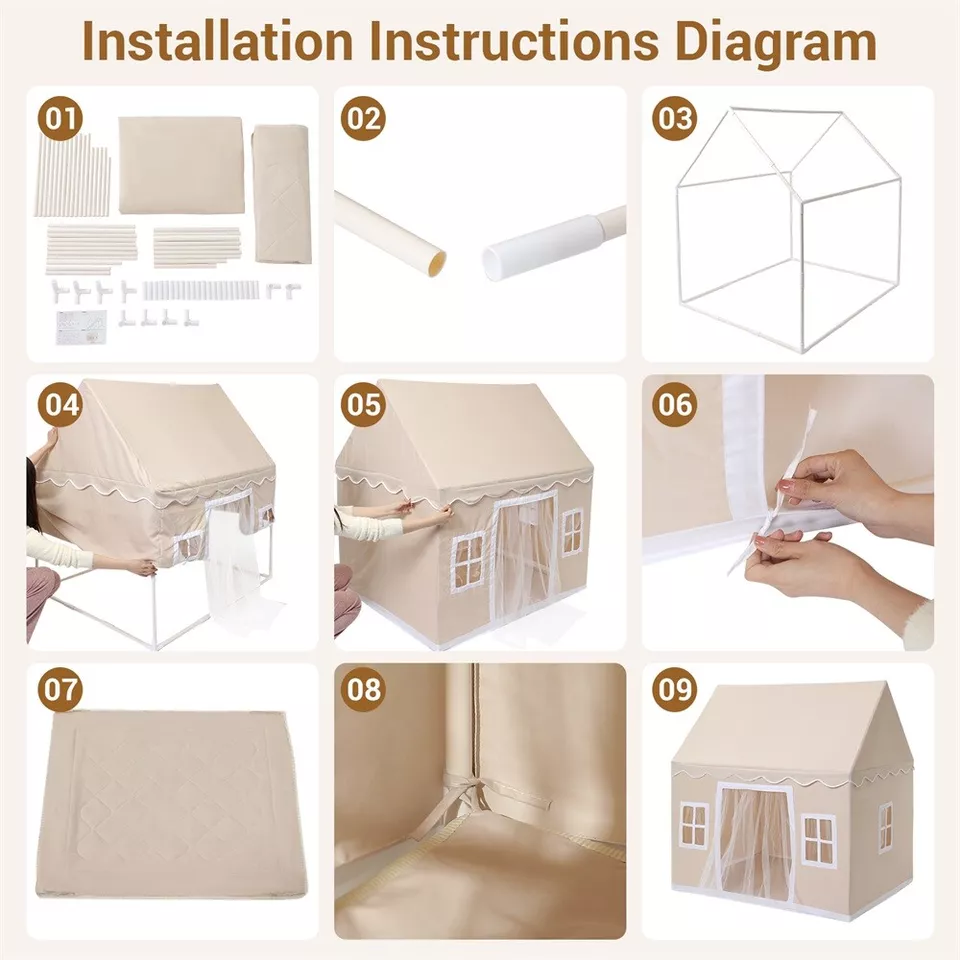 Installation Instructions Diagram

01

02

03

04

05

06

07

08

09