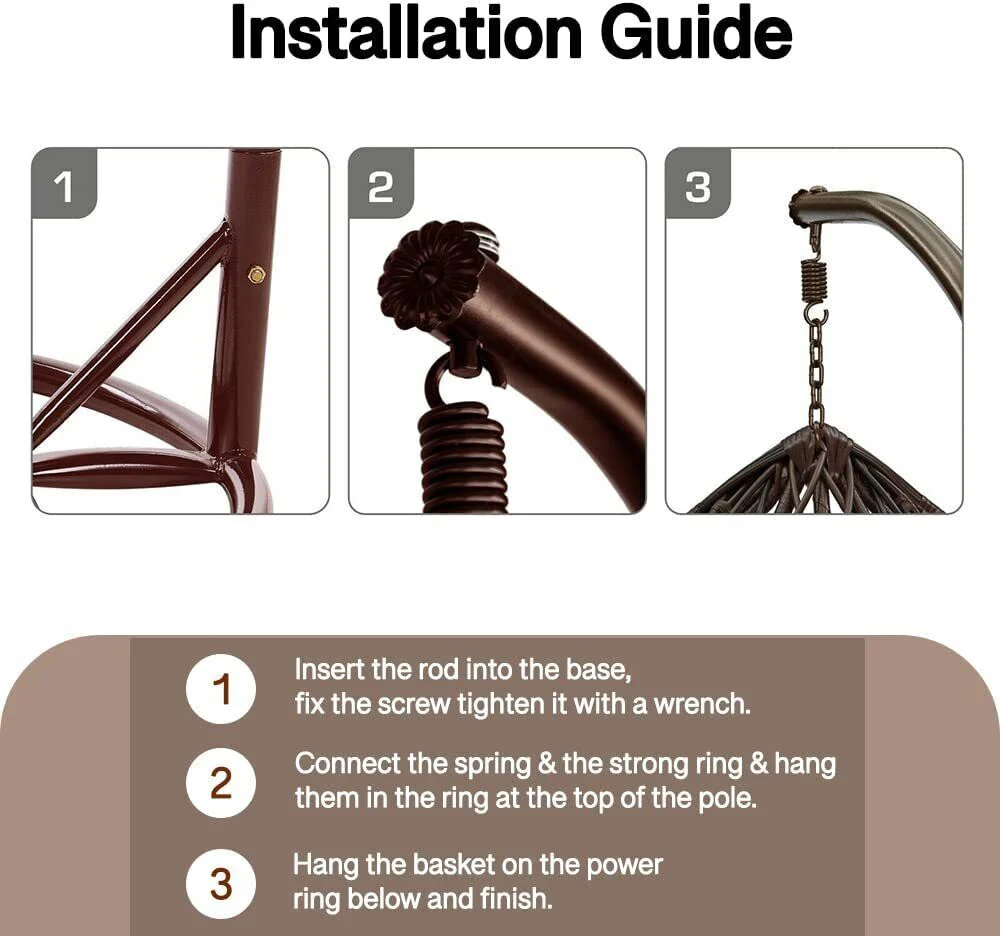 Installation Guide

1

2

3

1 Insert the rod into the base, fix the screw tighten it with a wrench.

2 Connect the spring & the strong ring & hang them in the ring at the top of the pole.

3 Hang the basket on the power ring below and finish.